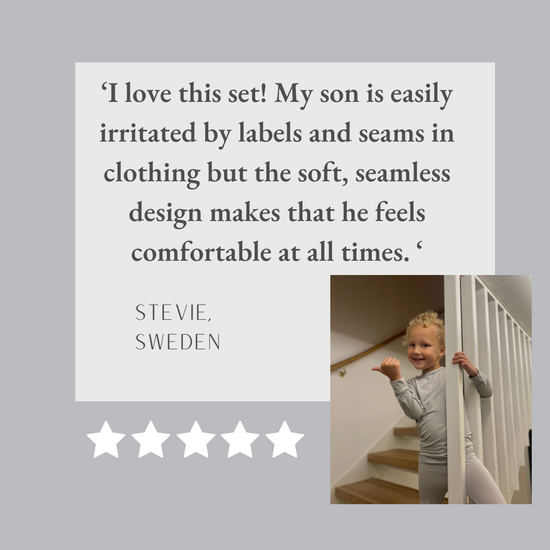 ‘I love this set! My son is easily irritated by labels and seams in clothing but the soft, seamless design makes that he feels comfortable at all times. ‘

STEVIE,
SWEDEN