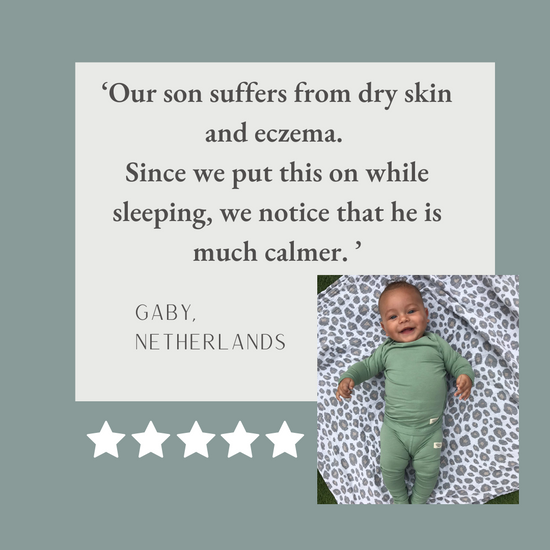 ‘Our son suffers from dry skin and eczema.
Since we put this on while sleeping, we notice that he is much calmer. ’

GABY,
NETHERLANDS