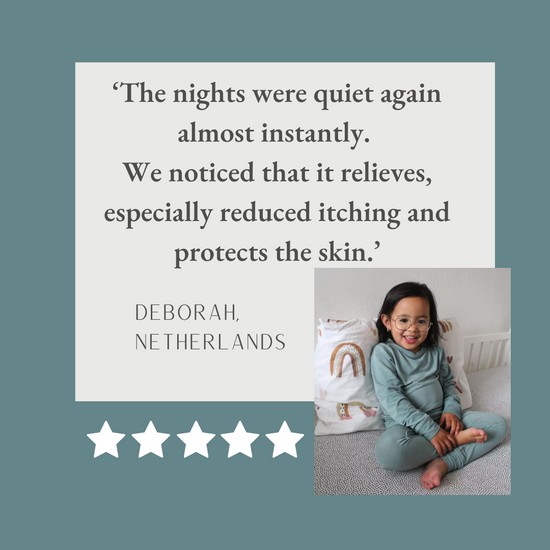 ‘The nights were quiet again almost instantly.
We noticed that it relieves, especially reduced itching and protects the skin.’

DEBORAH,
NETHERLANDS